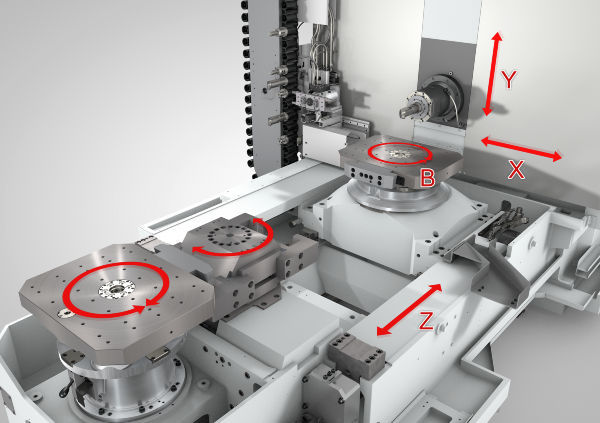 Y
X
B
Z